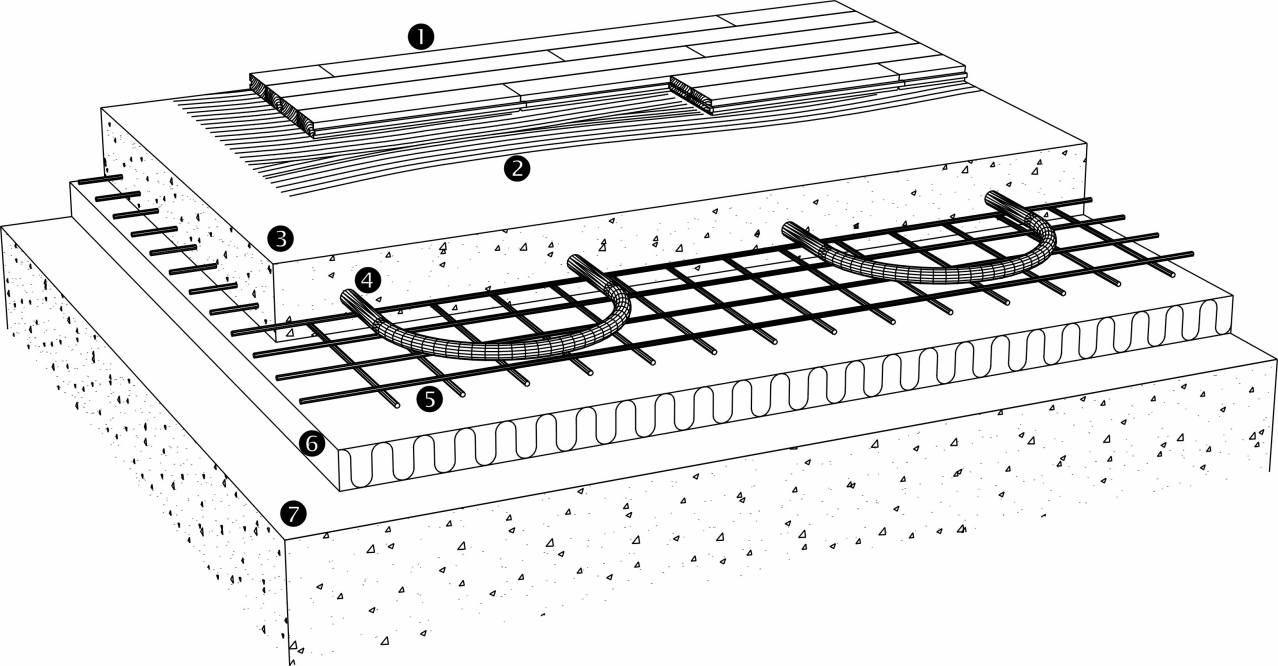 1
2
3
4
5
6
7