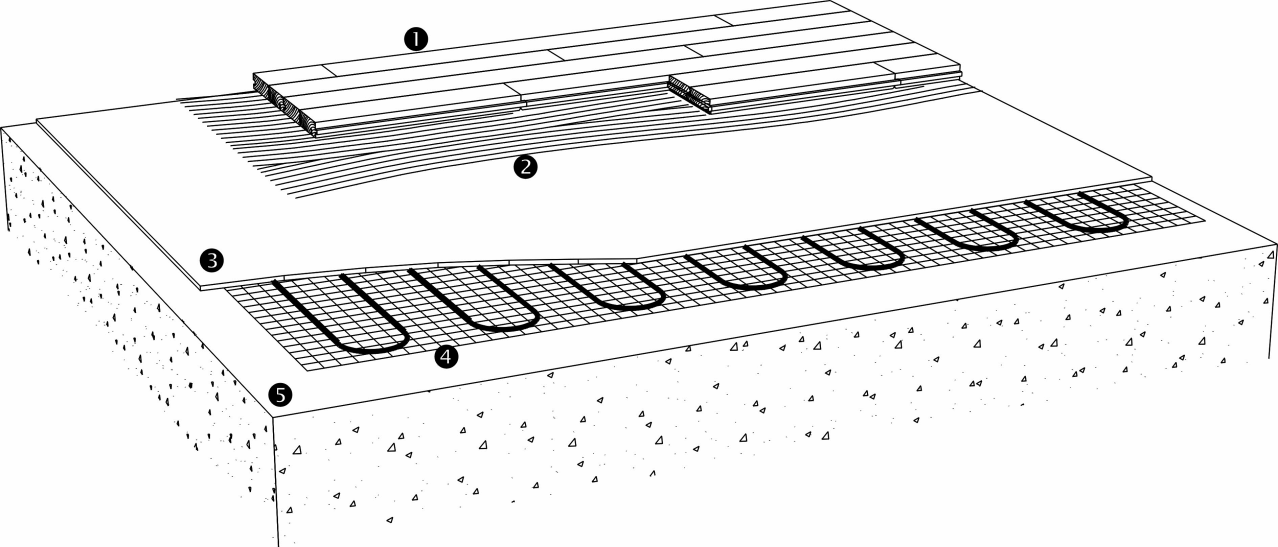 1
2
3
4
5