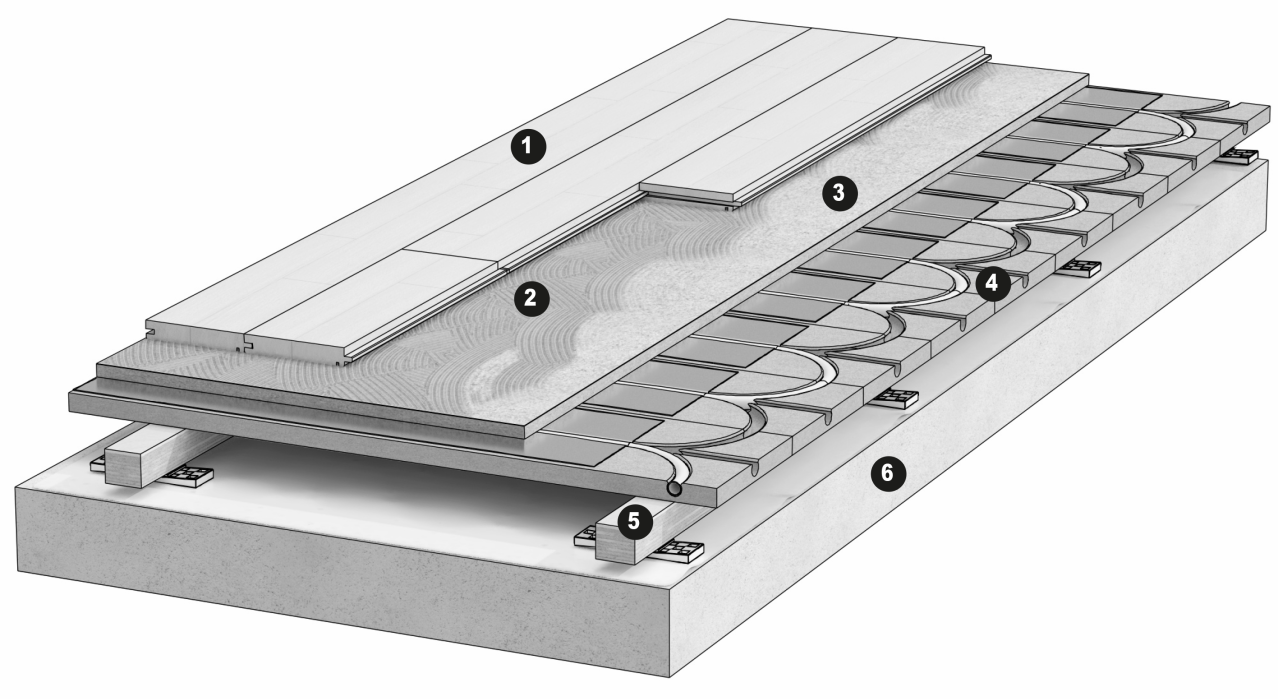 1
3
2
4
6
5