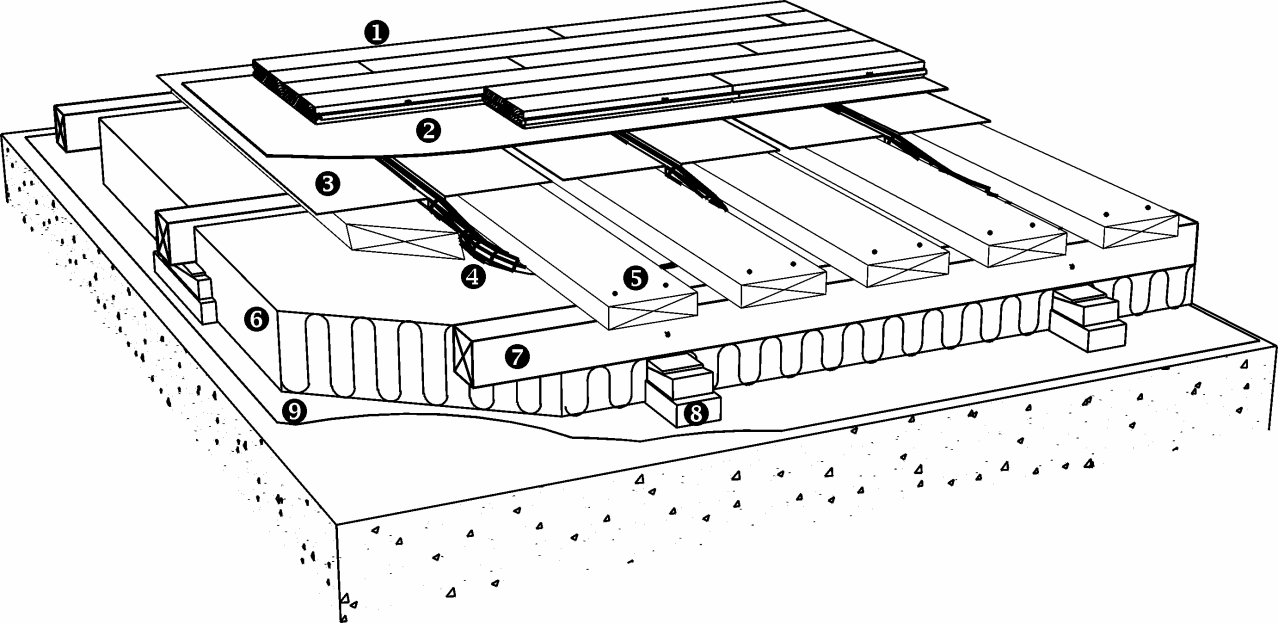 1
2
3
4
5
6
7
8
9