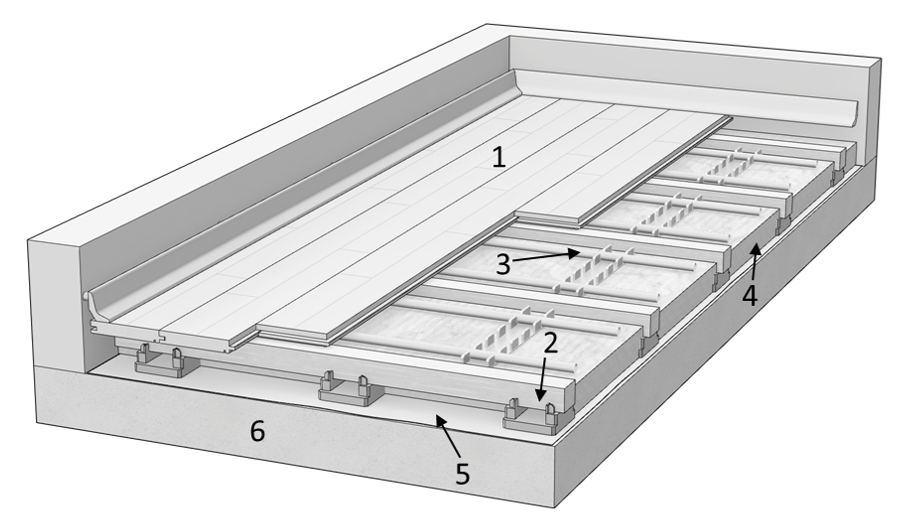 1
3
4
2
6
5