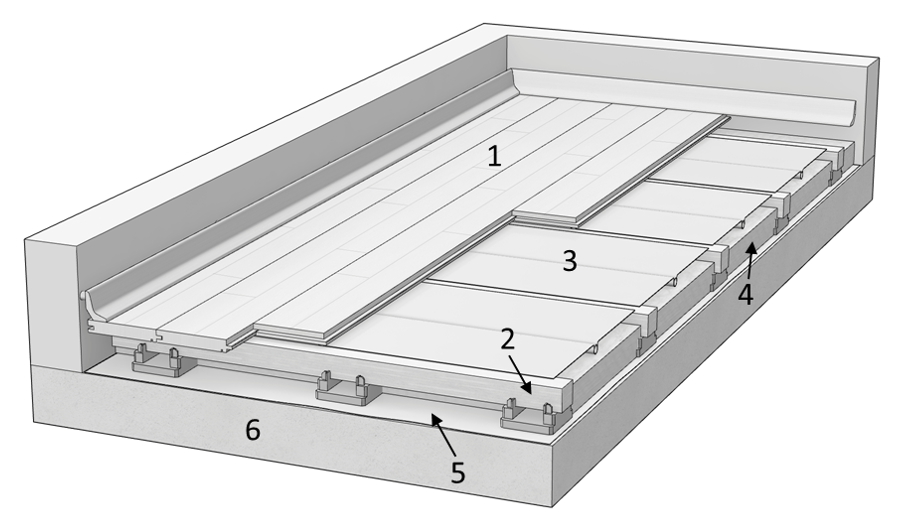 1
3
4
2
6
5