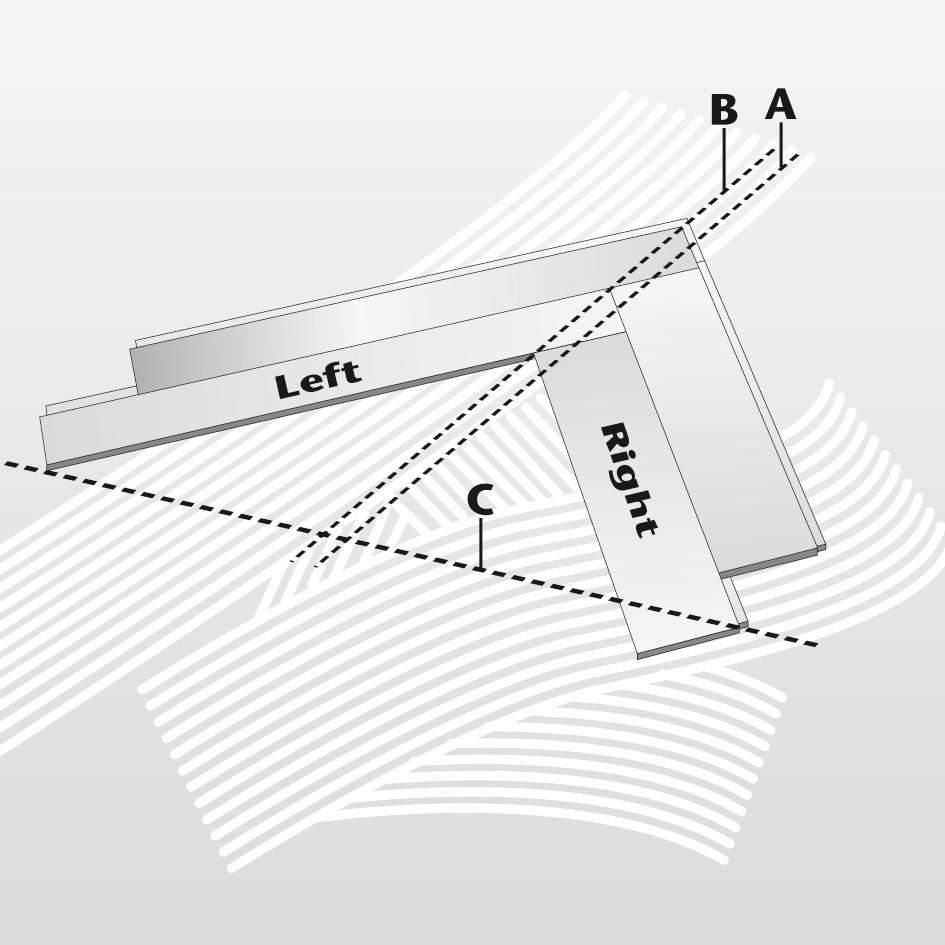 B
A
Left
Right
C